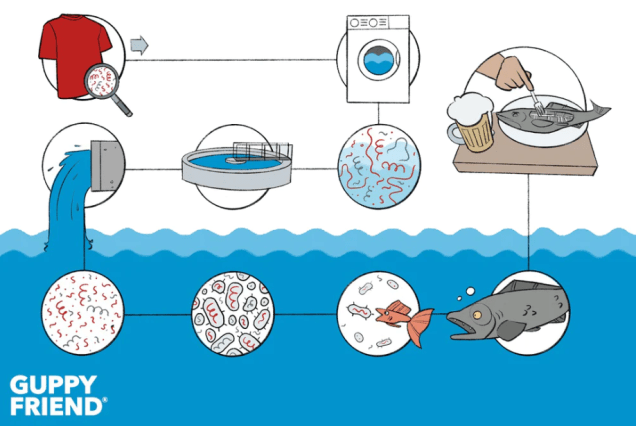 GUPPY FRIEND®